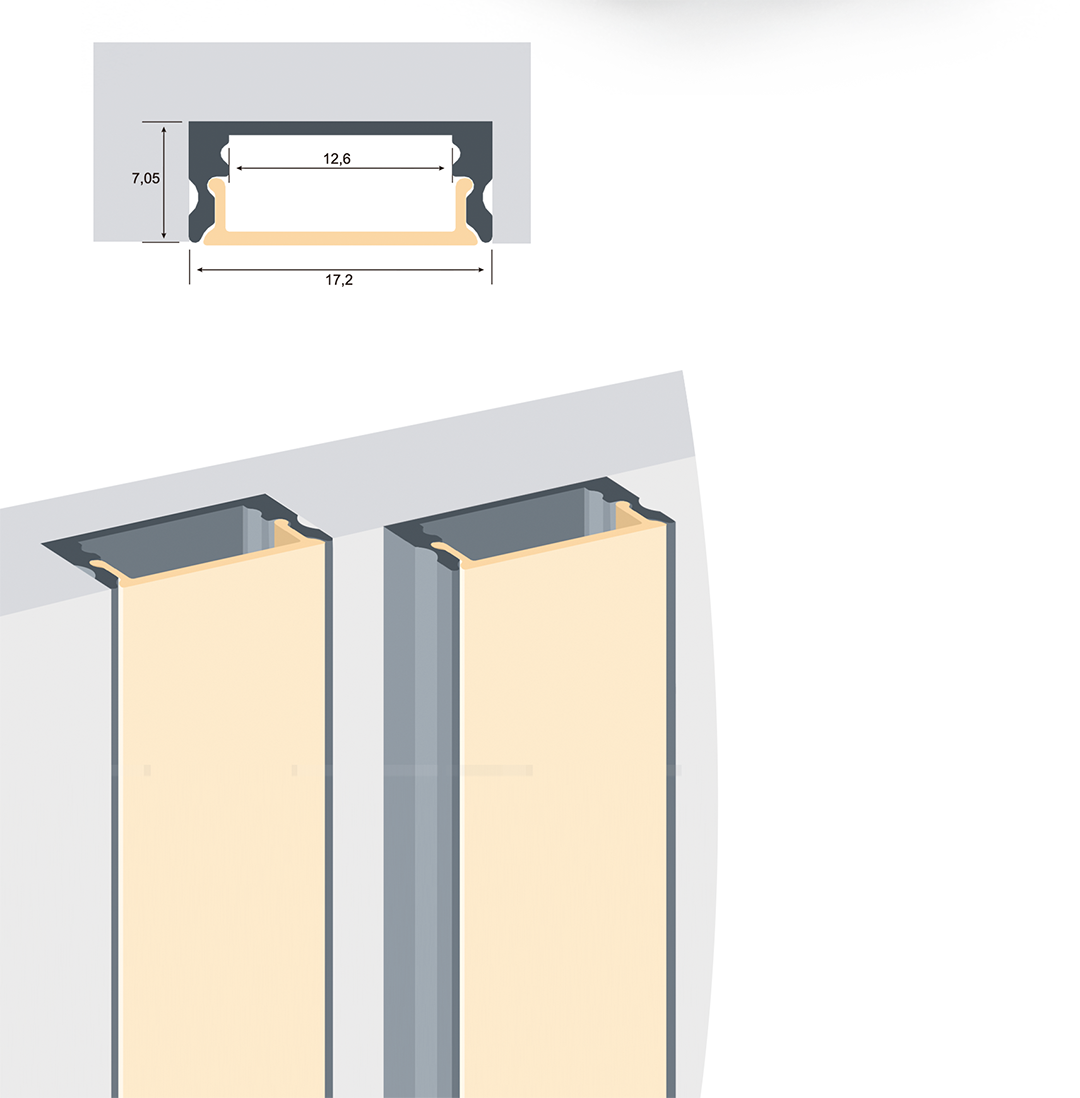 7,05
12,6
17,2