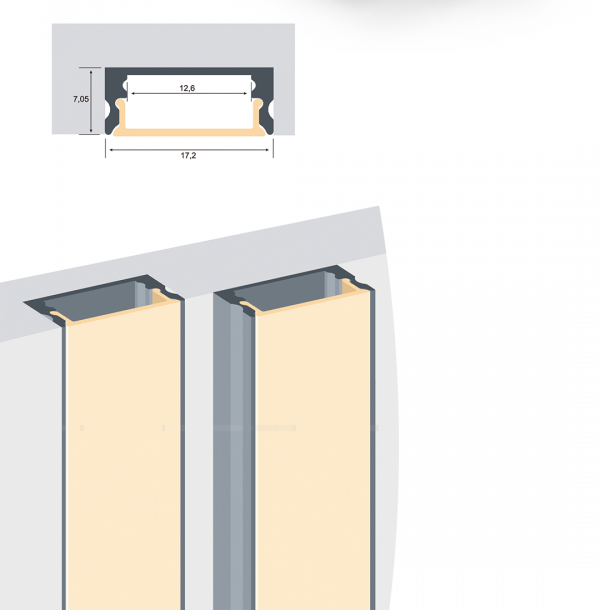 7,05

12,6

17,2